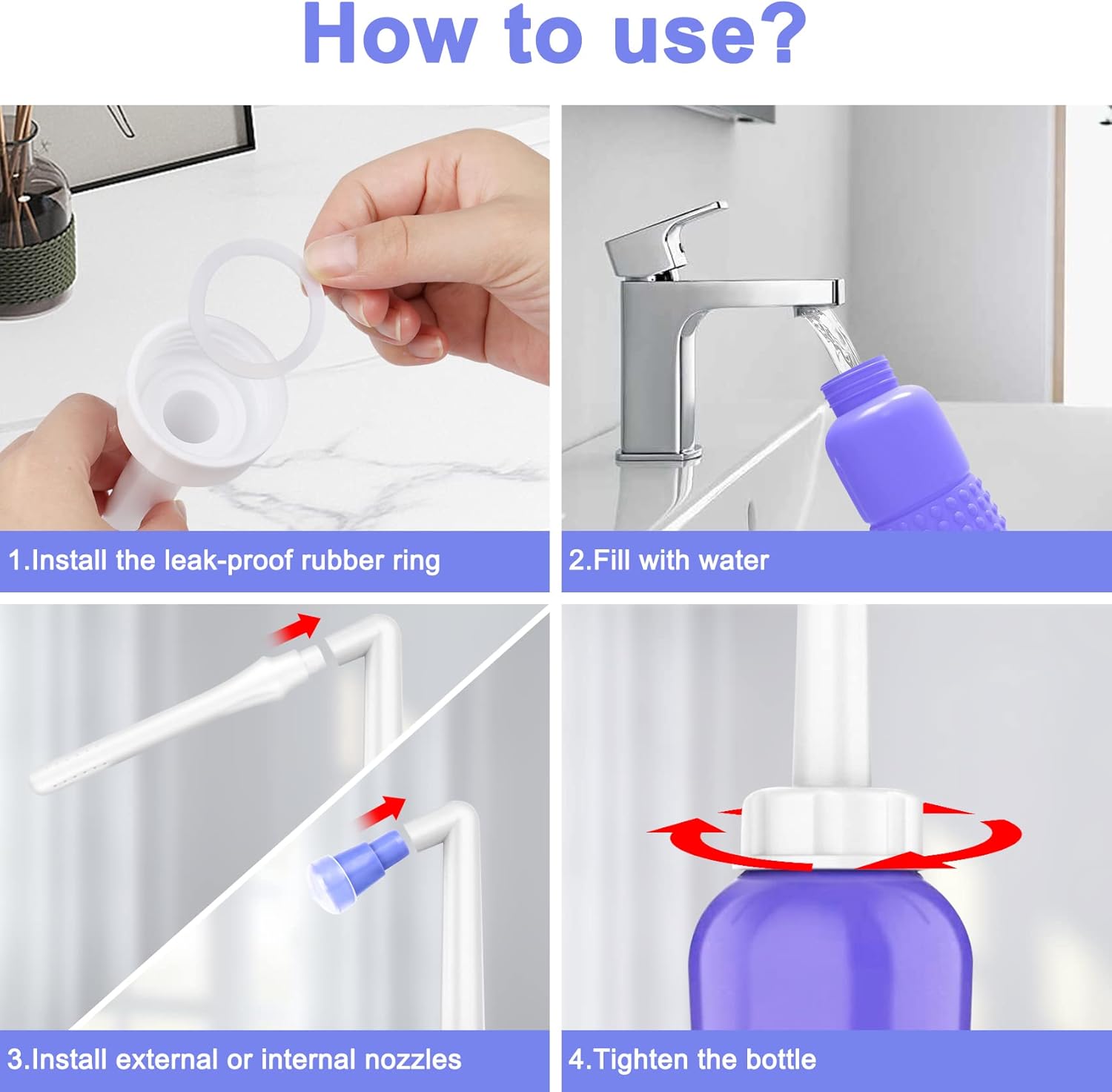 How to use?

1.Install the leak-proof rubber ring

2.Fill with water

3.Install external or internal nozzles

4.Tighten the bottle