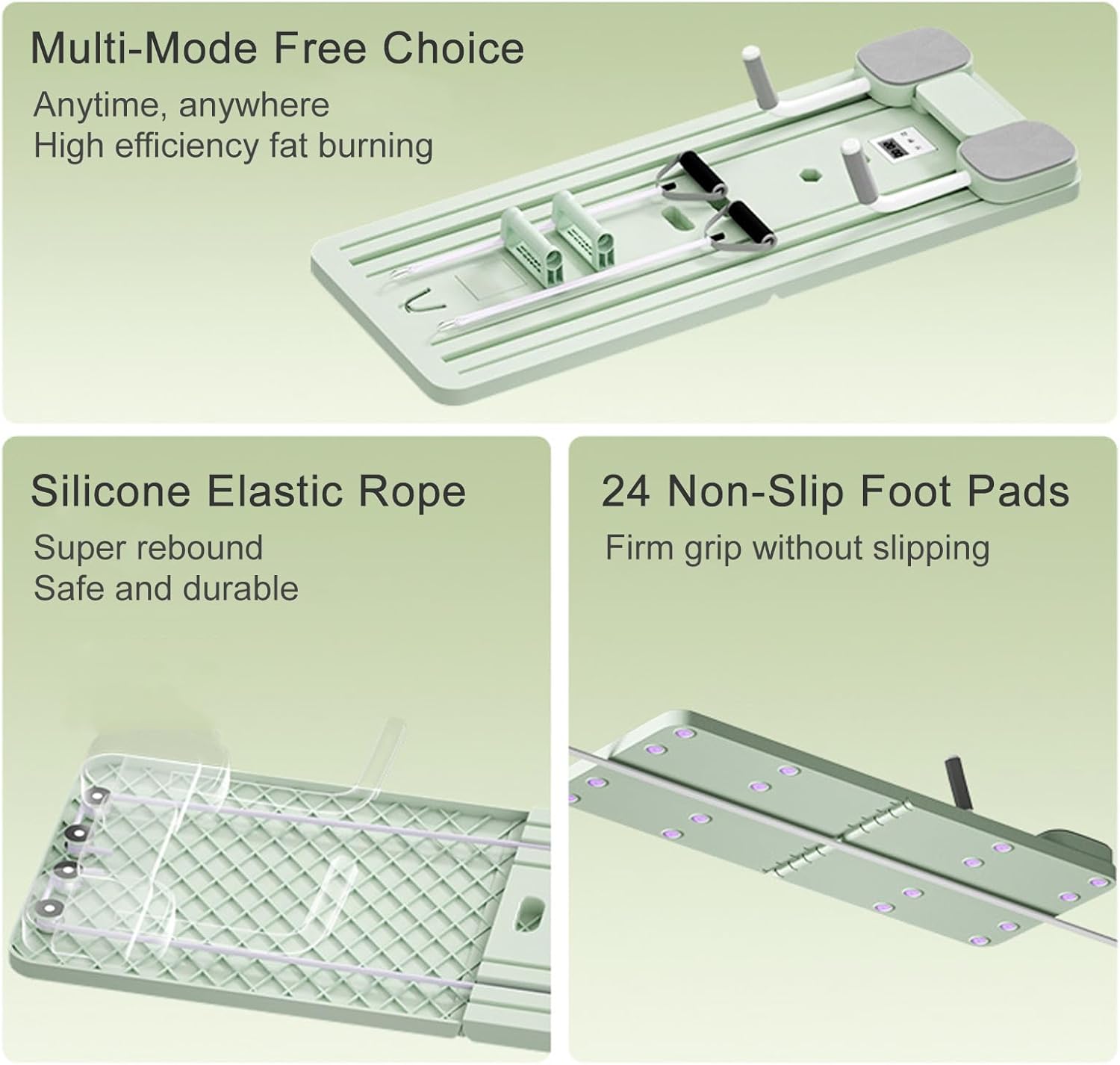 Multi-Mode Free Choice

Anytime, anywhere
High efficiency fat burning

Silicone Elastic Rope

Super rebound
Safe and durable

24 Non-Slip Foot Pads

Firm grip without slipping