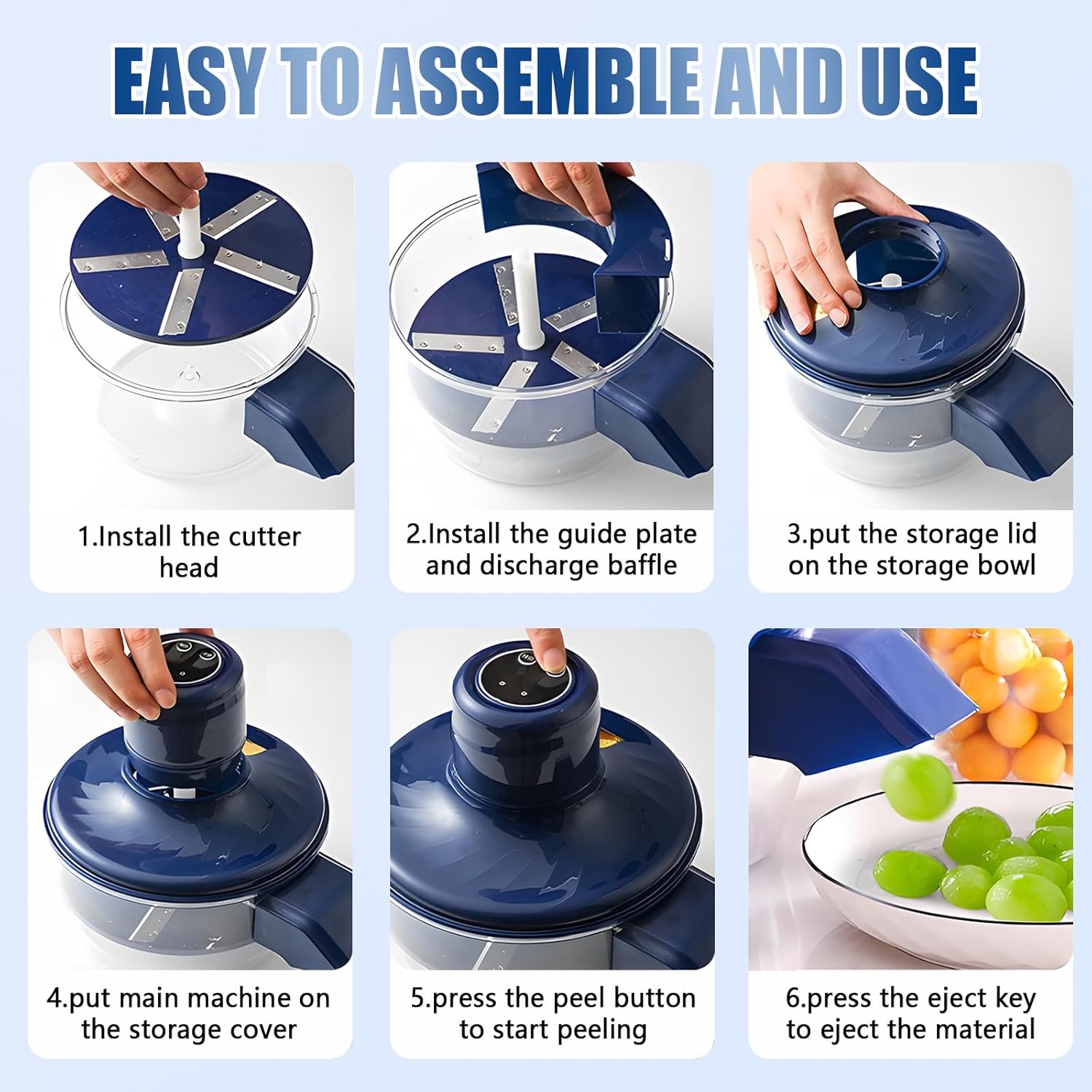 EASY TO ASSEMBLE AND USE

1.Install the cutter head

2.Install the guide plate and discharge baffle

3.put the storage lid on the storage bowl

4.put main machine on the storage cover

5.press the peel button to start peeling

6.press the eject key to eject the material