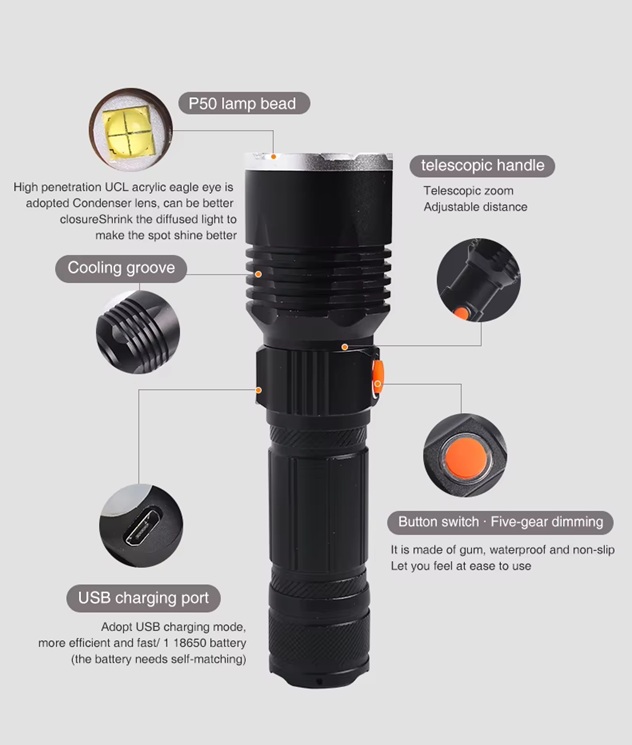 P50 lamp bead

High penetration UCL acrylic eagle eye is adopted Condenser lens, can be better closureShrink the diffused light to make the spot shine better

telescopic handle

Telescopic zoom
Adjustable distance

Cooling groove

Button switch · Five-gear dimming

It is made of gum, waterproof and non-slip
Let you feel at ease to use

USB charging port

Adopt USB charging mode, more efficient and fast/ 1 18650 battery (the battery needs self-matching)