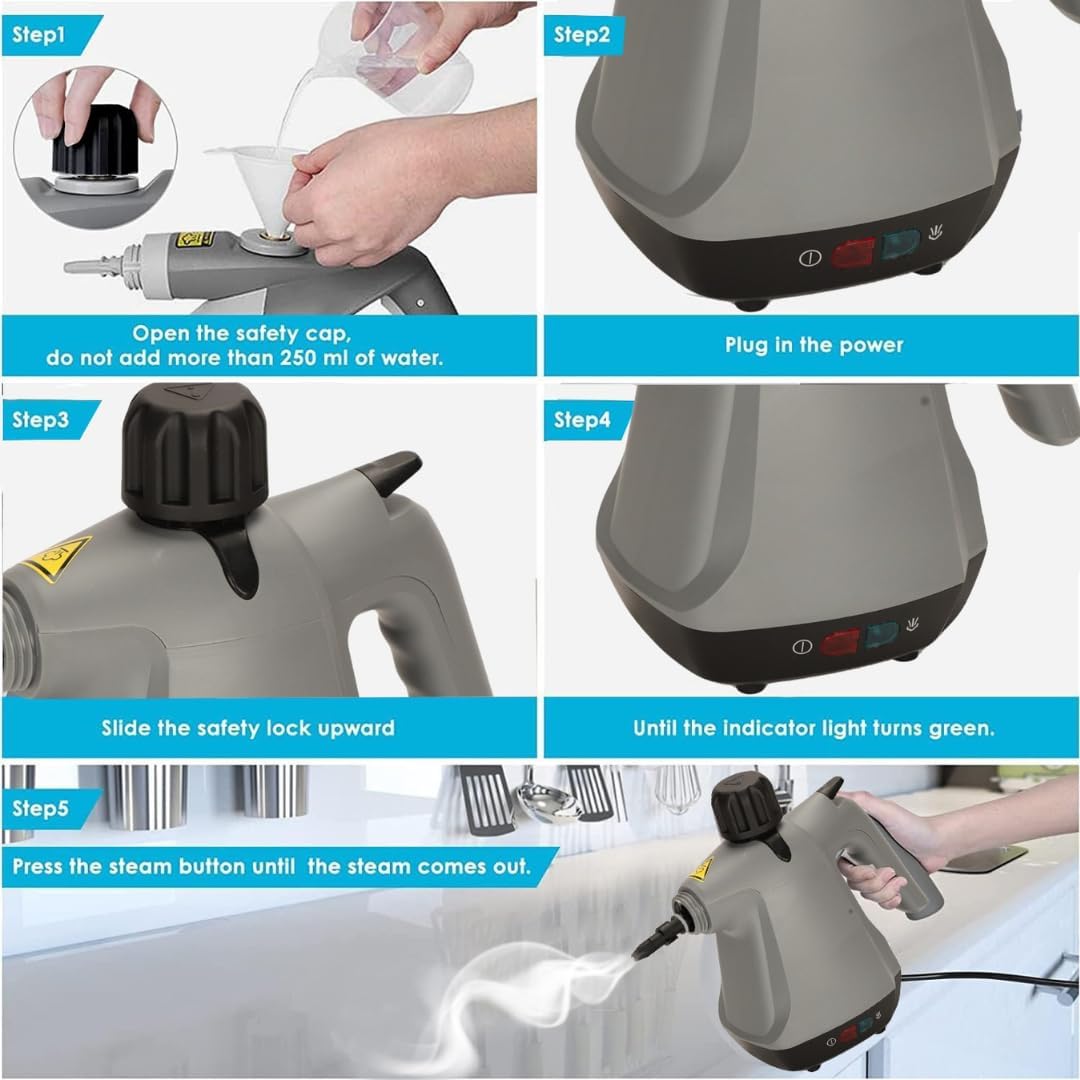 Step1

Open the safety cap, do not add more than 250 ml of water.

Step2

Plug in the power

Step3

Slide the safety lock upward

Step4

Until the indicator light turns green.

Step5

Press the steam button until  the steam comes out.